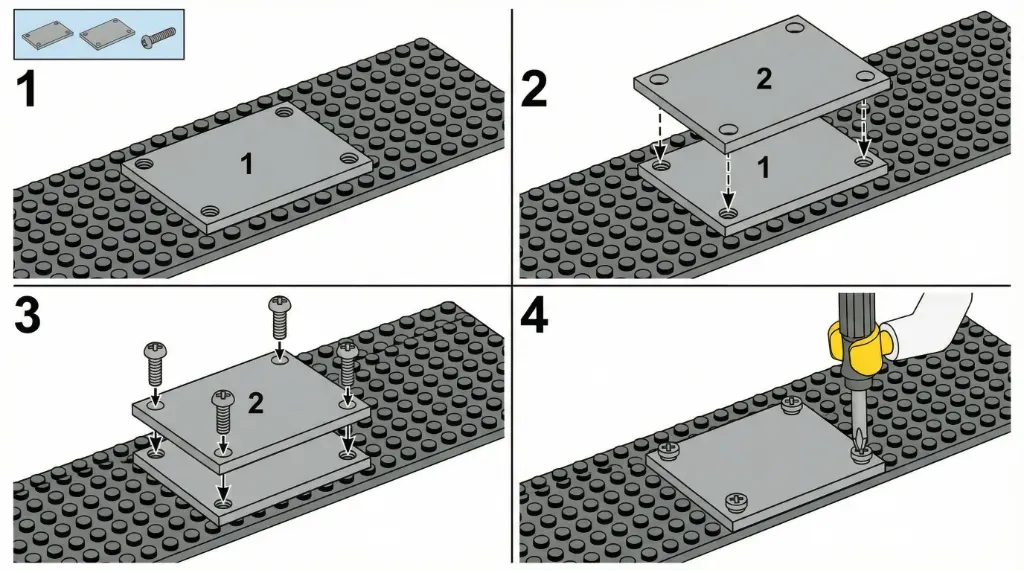 1

1

2

2

1

3

2

4